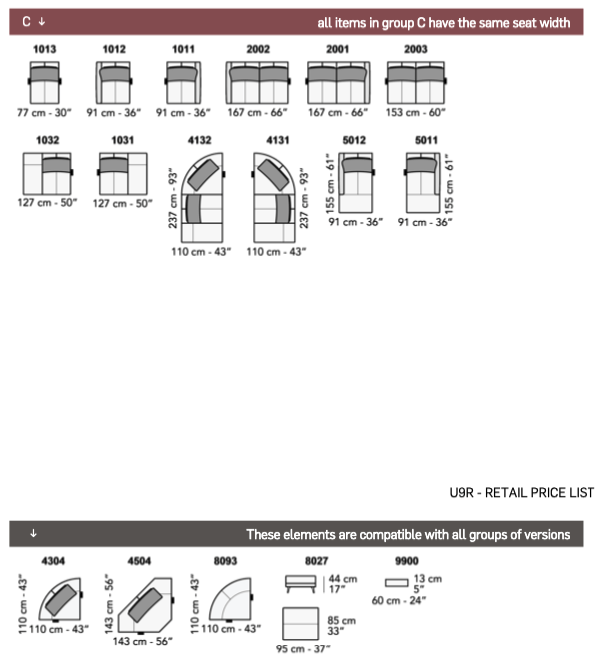 C ↓ all items in group C have the same seat width

1013
77 cm - 30"

1012
91 cm - 36"

1011
91 cm - 36"

2002
167 cm - 66"

2001
167 cm - 66"

2003
153 cm - 60"

1032
127 cm - 50"

1031
127 cm - 50"

4132
237 cm - 93"
110 cm - 43"

4131
237 cm - 93"
110 cm - 43"

5012
155 cm - 61"
91 cm - 36"

5011
155 cm - 61"
91 cm - 36"

U9R - RETAIL PRICE LIST

↓ These elements are compatible with all groups of versions

4304
110 cm - 43"
110 cm - 43"

4504
143 cm - 56"
143 cm - 56"

8093
110 cm - 43"
110 cm - 43"

8027
44 cm
17"
85 cm
33"
95 cm - 37"

9900
13 cm
5"
60 cm - 24"