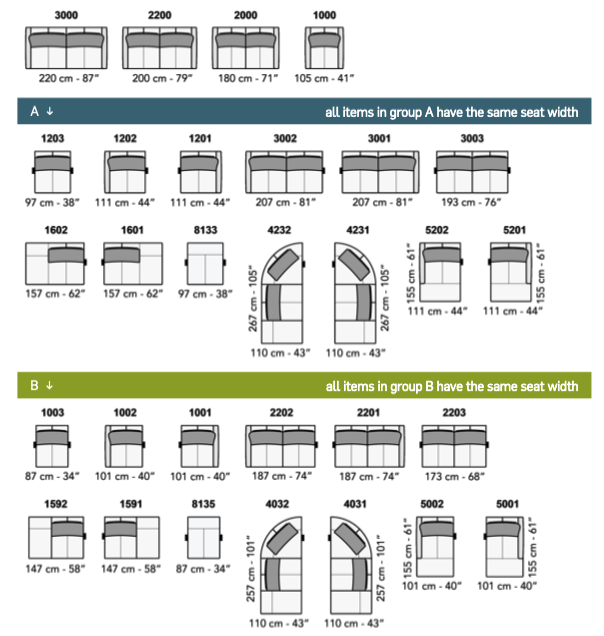 3000
220 cm - 87"

2200
200 cm - 79"

2000
180 cm - 71"

1000
105 cm - 41"

A ↓ all items in group A have the same seat width

1203
97 cm - 38"

1202
111 cm - 44"

1201
111 cm - 44"

3002
207 cm - 81"

3001
207 cm - 81"

3003
193 cm - 76"

1602
157 cm - 62"

1601
157 cm - 62"

8133
97 cm - 38"

4232
267 cm - 105"
110 cm - 43"

4231
267 cm - 105"
110 cm - 43"

5202
155 cm - 61"
111 cm - 44"

5201
155 cm - 61"
111 cm - 44"

B ↓ all items in group B have the same seat width

1003
87 cm - 34"

1002
101 cm - 40"

1001
101 cm - 40"

2202
187 cm - 74"

2201
187 cm - 74"

2203
173 cm - 68"

1592
147 cm - 58"

1591
147 cm - 58"

8135
87 cm - 34"

4032
257 cm - 101"
110 cm - 43"

4031
257 cm - 101"
110 cm - 43"

5002
155 cm - 61"
101 cm - 40"

5001
155 cm - 61"
101 cm - 40"